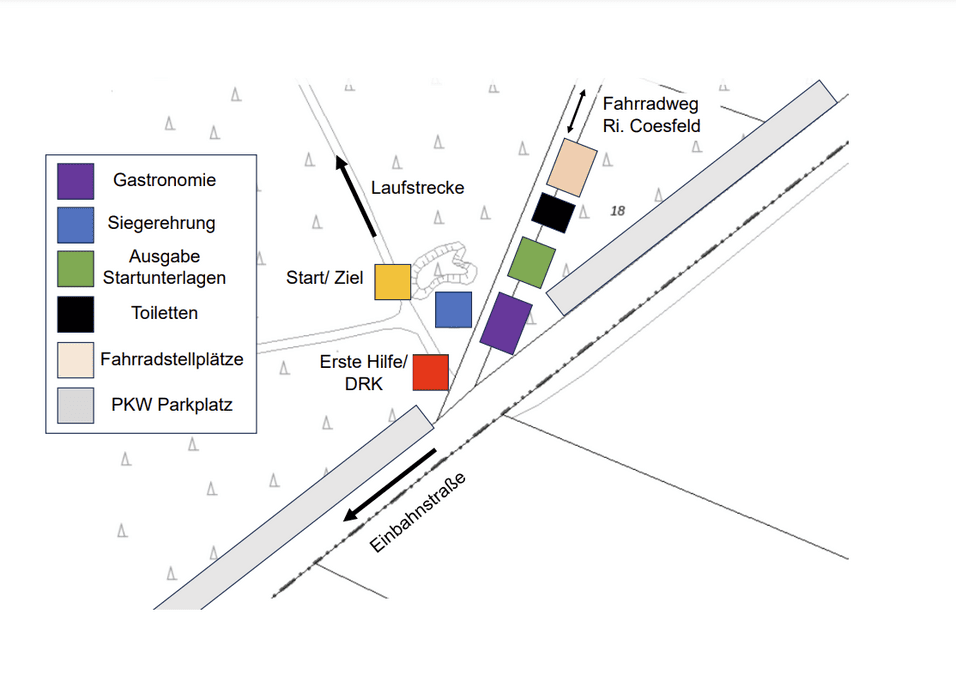 Gastronomie
Siegerehrung
Ausgabe Startunterlagen
Toiletten
Fahrradstellplätze
PKW Parkplatz

Laufstrecke

Fahrradweg Ri. Coesfeld

18

Start/ Ziel

Erste Hilfe/ DRK

Einbahnstraße